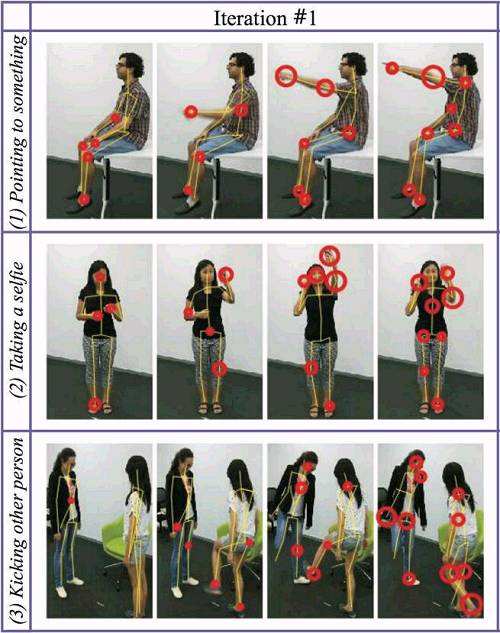 Iteration #1

(1) Pointing to something

(2) Taking a selfie

(3) Kicking other person